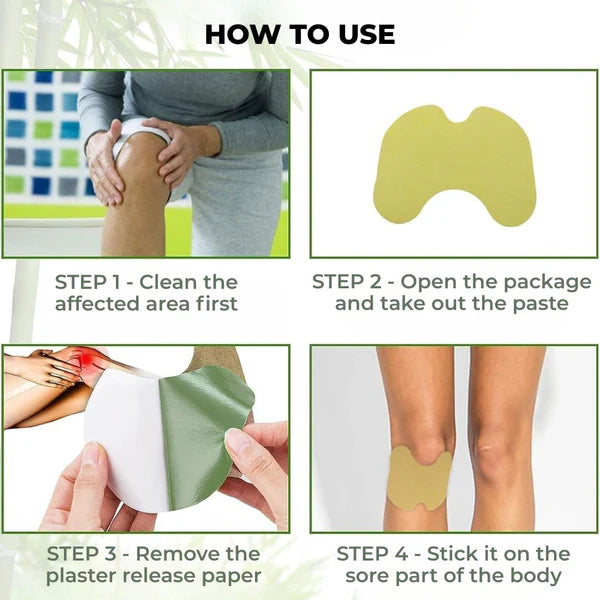 HOW TO USE

STEP 1 - Clean the affected area first

STEP 2 - Open the package and take out the paste

STEP 3 - Remove the plaster release paper

STEP 4 - Stick it on the sore part of the body